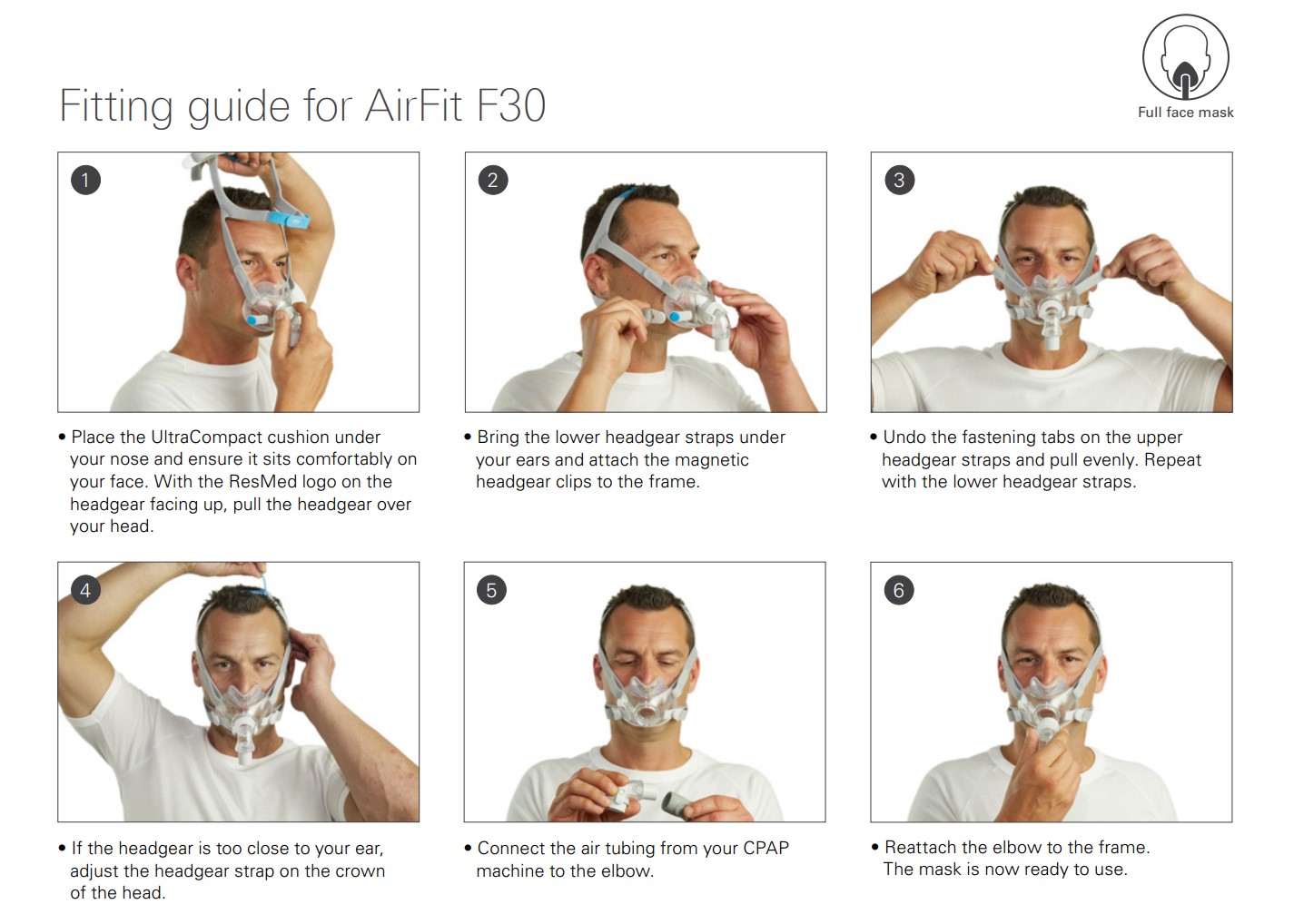 Fitting guide for AirFit F30

Full face mask

1

• Place the UltraCompact cushion under your nose and ensure it sits comfortably on your face. With the ResMed logo on the headgear facing up, pull the headgear over your head.

2

• Bring the lower headgear straps under your ears and attach the magnetic headgear clips to the frame.

3

• Undo the fastening tabs on the upper headgear straps and pull evenly. Repeat with the lower headgear straps.

4

• If the headgear is too close to your ear, adjust the headgear strap on the crown of the head.

5

• Connect the air tubing from your CPAP machine to the elbow.

6

• Reattach the elbow to the frame. The mask is now ready to use.